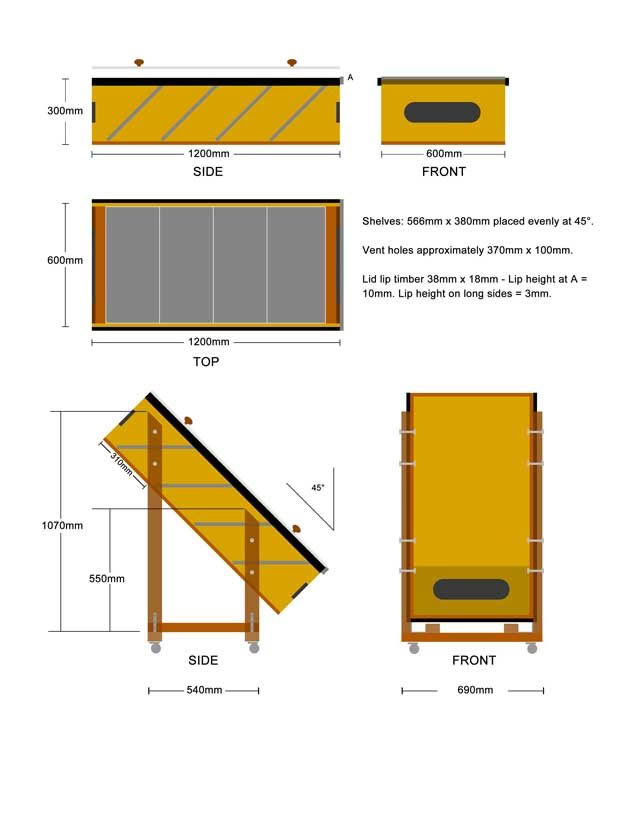 A

300mm

1200mm

SIDE

600mm

FRONT

600mm

1200mm

TOP

Shelves: 566mm x 380mm placed evenly at 45°.

Vent holes approximately 370mm x 100mm.

Lid lip timber 38mm x 18mm - Lip height at A = 10mm. Lip height on long sides = 3mm.

310mm

45°

1070mm

550mm

SIDE

540mm

FRONT

690mm